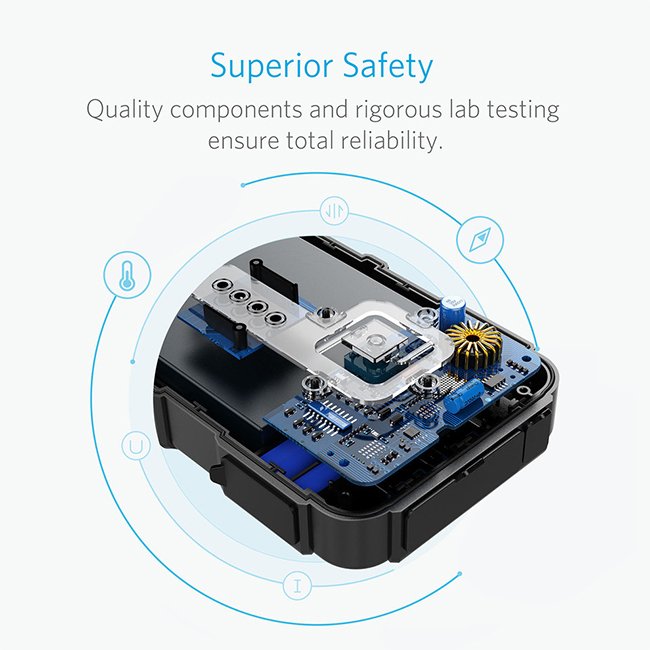 Superior Safety
Quality components and rigorous lab testing ensure total reliability.

U

I