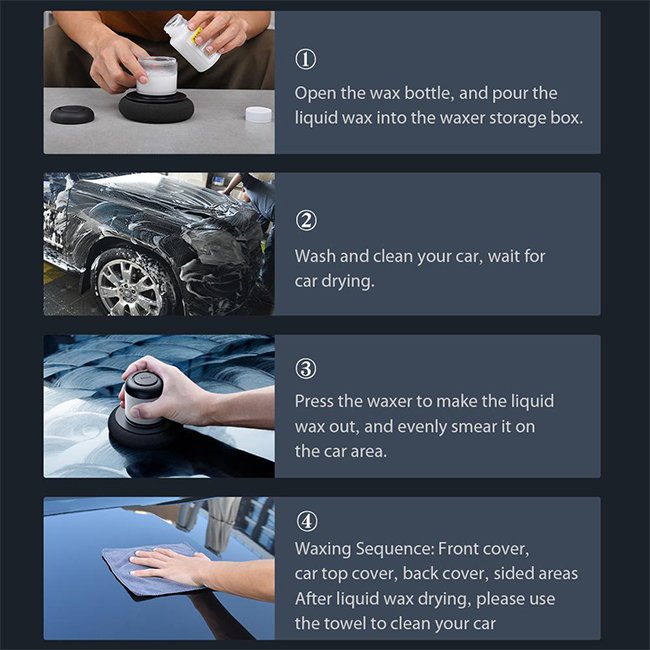 ①
Open the wax bottle, and pour the liquid wax into the waxer storage box.

②
Wash and clean your car, wait for car drying.

③
Press the waxer to make the liquid wax out, and evenly smear it on the car area.

④
Waxing Sequence: Front cover, car top cover, back cover, sided areas
After liquid wax drying, please use the towel to clean your car