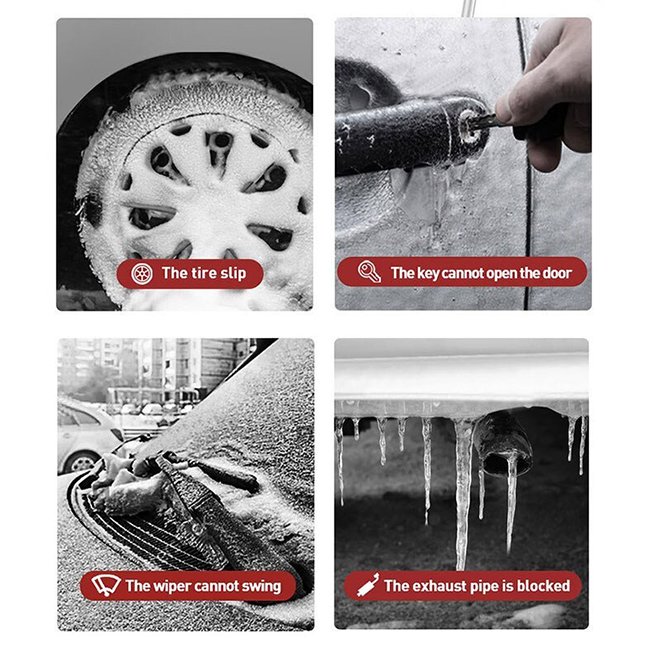 The tire slip

The key cannot open the door

The wiper cannot swing

The exhaust pipe is blocked