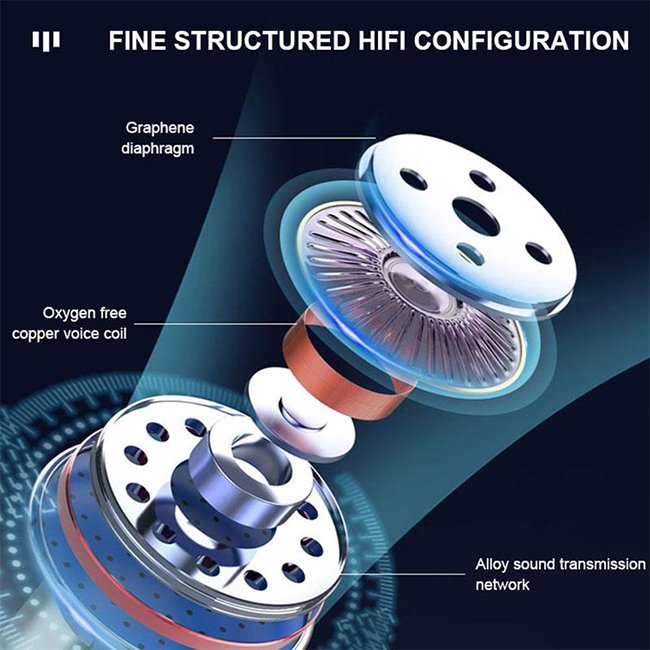 FINE STRUCTURED HIFI CONFIGURATION

Graphene diaphragm

Oxygen free copper voice coil

Alloy sound transmission network