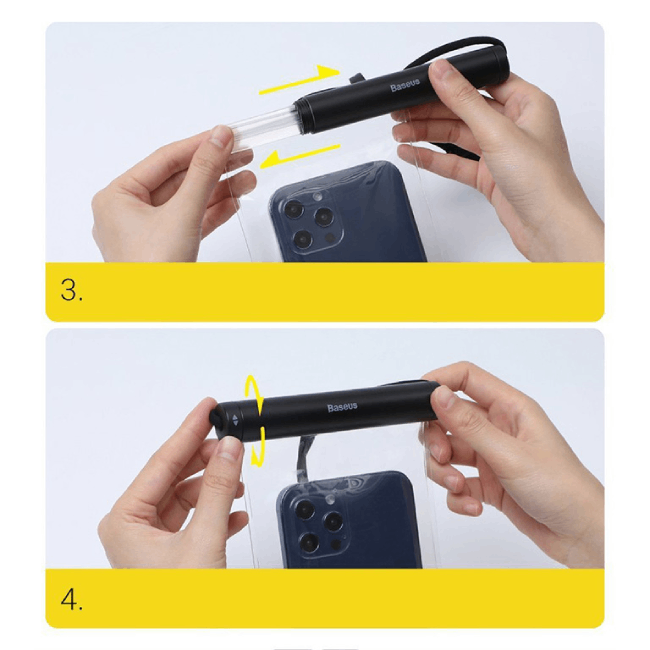 Baseus

3.

Baseus

4.