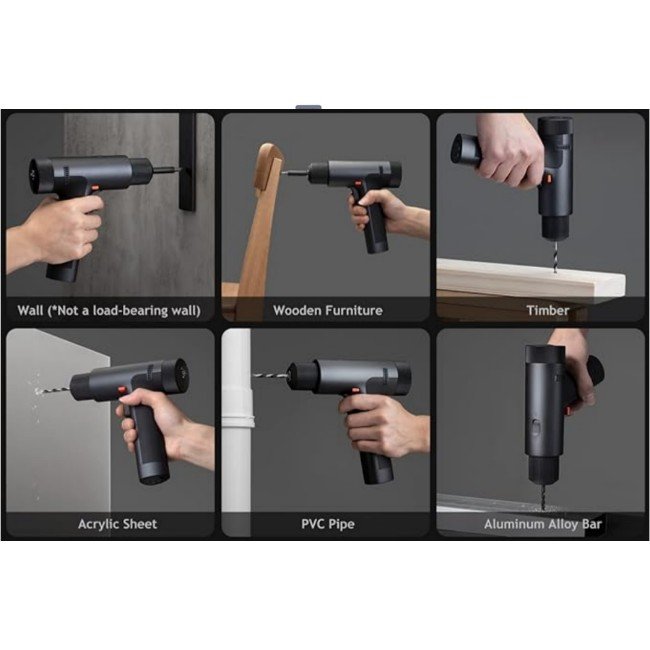 Wall (*Not a load-bearing wall)

Wooden Furniture

Timber

Acrylic Sheet

PVC Pipe

Aluminum Alloy Bar